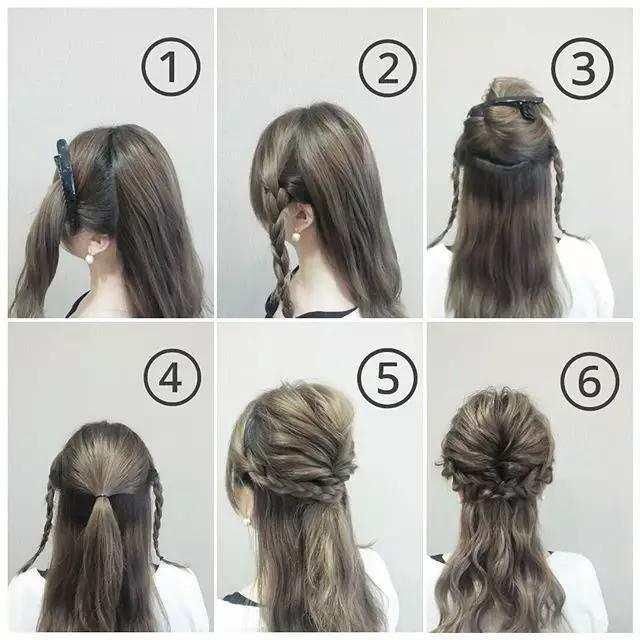 ①
②
③
④
⑤
⑥