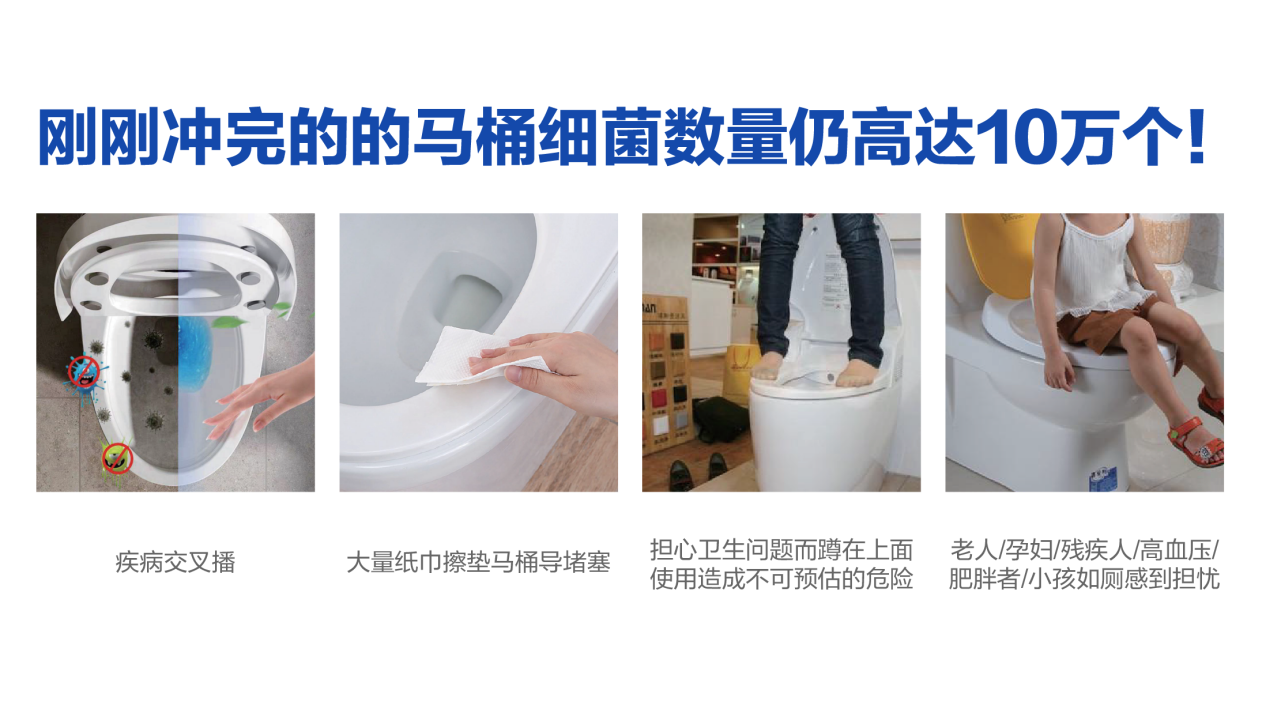 刚刚冲完的的马桶细菌数量仍高达10万个！

疾病交叉播

大量纸巾擦垫马桶导堵塞

担心卫生问题而蹲在上面使用造成不可预估的危险

老人/孕妇/残疾人/高血压/肥胖者/小孩如厕感到担忧