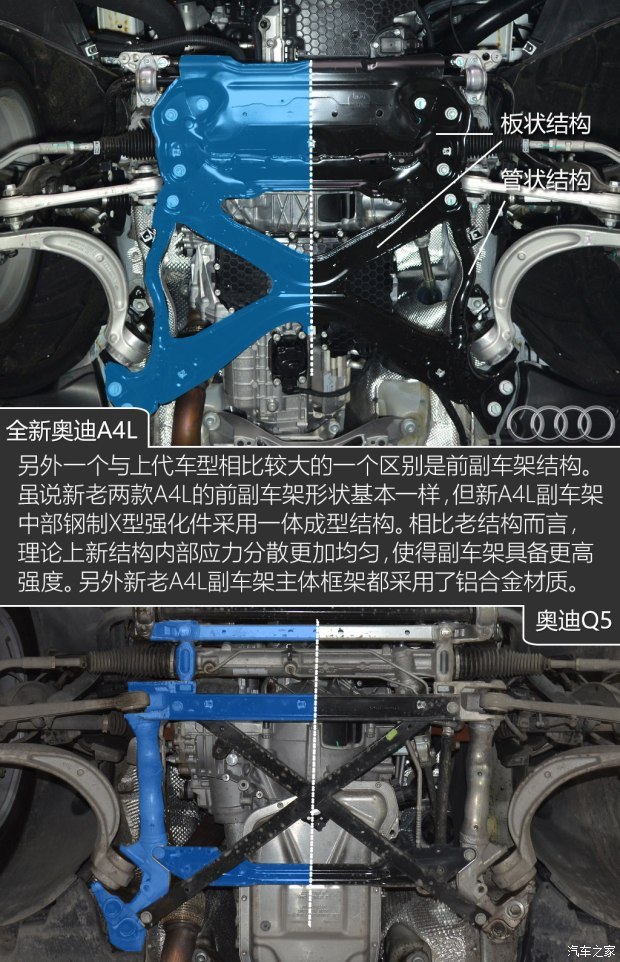 板状结构

管状结构

全新奥迪A4L

另外一个与上代车型相比较大的一个区别是前副车架结构。虽说新老两款A4L的前副车架形状基本一样，但新A4L副车架中部钢制X型强化件采用一体成型结构。相比老结构而言，理论上新结构内部应力分散更加均匀，使得副车架具备更高强度。另外新老A4L副车架主体框架都采用了铝合金材质。

奥迪Q5

汽车之家