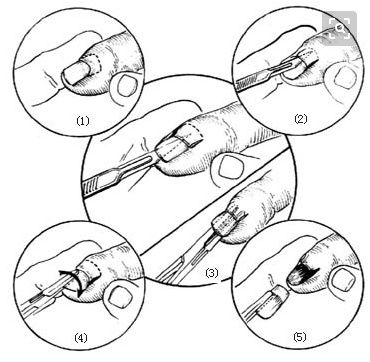 (1)

(2)

(3)

(4)

(5)