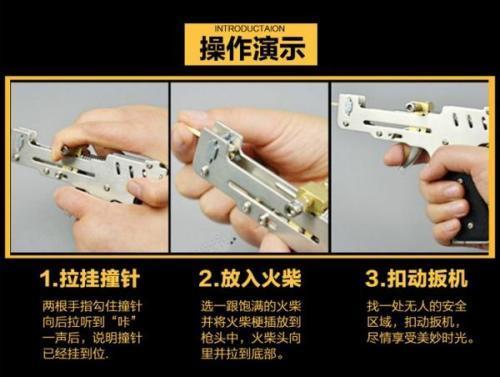 INTRODUCTAION
操作演示

1.拉挂撞针
两根手指勾住撞针向后拉听到“咔”一声后，说明撞针已经挂到位.

2.放入火柴
选一跟饱满的火柴并将火柴梗插放到枪头中，火柴头向里并拉到底部。

3.扣动扳机
找一处无人的安全区域，扣动扳机，尽情享受美妙时光。