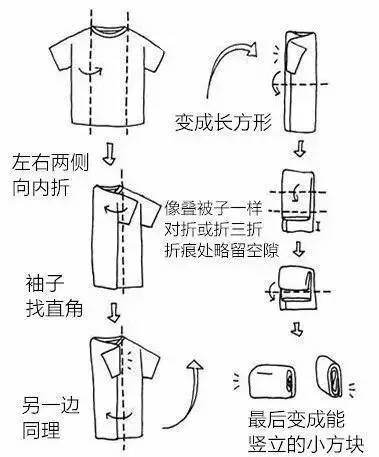 左右两侧
向内折

袖子
找直角

另一边
同理

变成长方形

像叠被子一样
对折或折三折
折痕处略留空隙

最后变成能
竖立的小方块