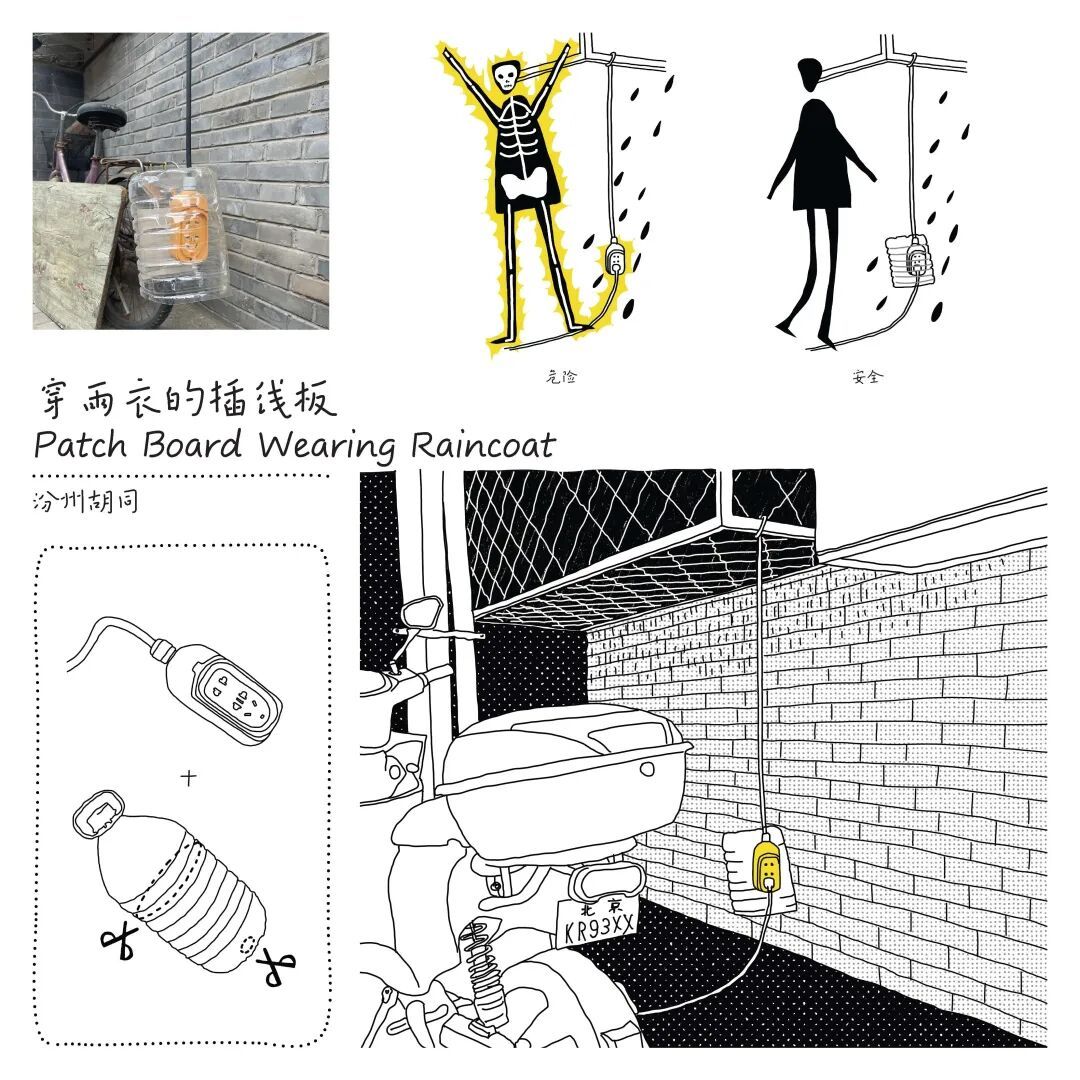 危险

安全

穿雨衣的插线板
Patch Board Wearing Raincoat

汾州胡同

+

北京
KR93XX